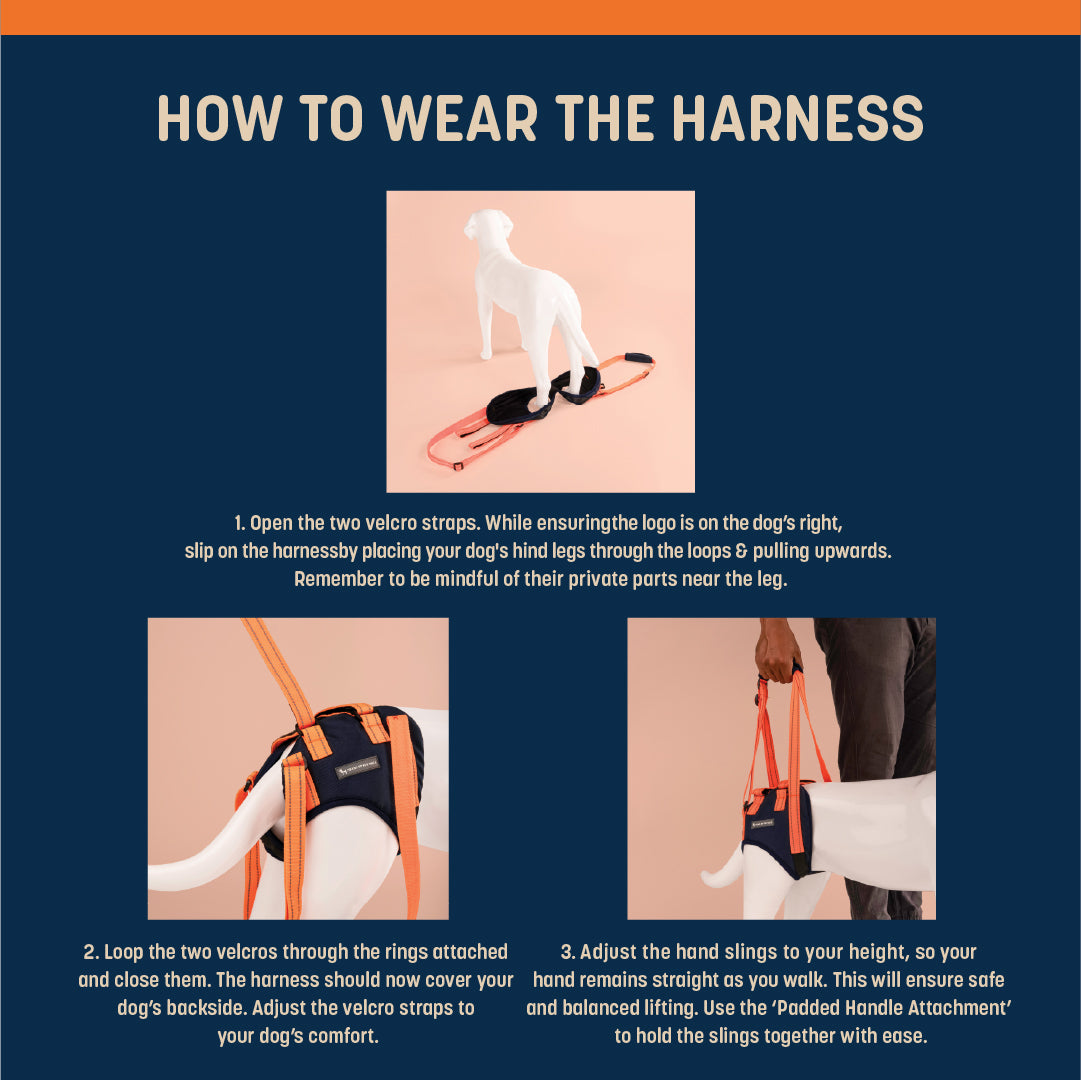 HOW TO WEAR THE HARNESS

1. Open the two velcro straps. While ensuringthe logo is on the dog's right, slip on the harnessby placing your dog's hind legs through the loops & pulling upwards. Remember to be mindful of their private parts near the leg.

2. Loop the two velcros through the rings attached and close them. The harness should now cover your dog's backside. Adjust the velcro straps to your dog's comfort.

3. Adjust the hand slings to your height, so your hand remains straight as you walk. This will ensure safe and balanced lifting. Use the 'Padded Handle Attachment' to hold the slings together with ease.