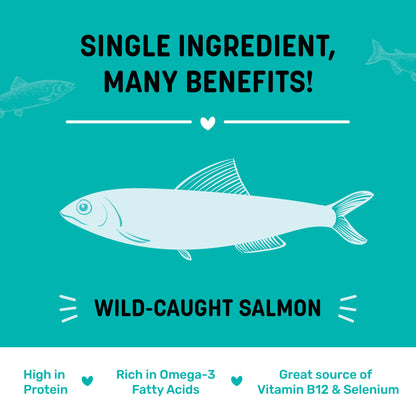 SINGLE INGREDIENT, MANY BENEFITS!

WILD-CAUGHT SALMON

High in Protein

Rich in Omega-3 Fatty Acids

Great source of Vitamin B12 & Selenium