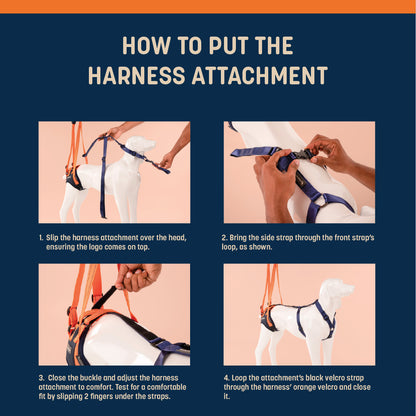 HOW TO PUT THE HARNESS ATTACHMENT

1. Slip the harness attachment over the head, ensuring the logo comes on top.

2. Bring the side strap through the front strap's loop, as shown.

3. Close the buckle and adjust the harness attachment to comfort. Test for a comfortable fit by slipping 2 fingers under the straps.

4. Loop the attachment's black velcro strap through the harness' orange velcro and close it.